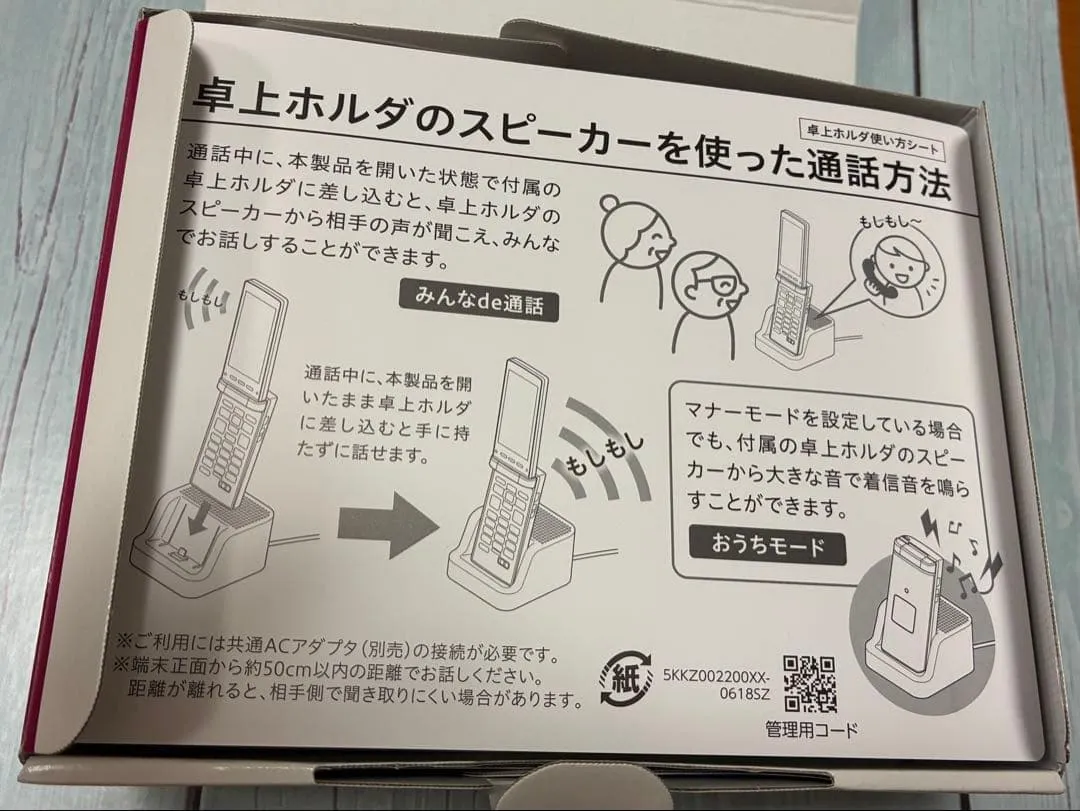 卓上ホルダ使い方シート

卓上ホルダのスピーカーを使った通話方法

通話中に、本製品を開いた状態で付属の卓上ホルダに差し込むと、卓上ホルダのスピーカーから相手の声が聞こえ、みんなでお話しすることができます。

みんなde通話

もしもし〜

もしもし

通話中に、本製品を開いたまま卓上ホルダに差し込むと手に持たずに話せます。

もしもし

マナーモードを設定している場合でも、付属の卓上ホルダのスピーカーから大きな音で着信音を鳴らすことができます。

おうちモード

※ご利用には共通ACアダプタ（別売）の接続が必要です。
※端末正面から約50cm以内の距離でお話しください。
距離が離れると、相手側で聞き取りにくい場合があります。

紙

5KKZ002200XX-0618SZ

管理用コード